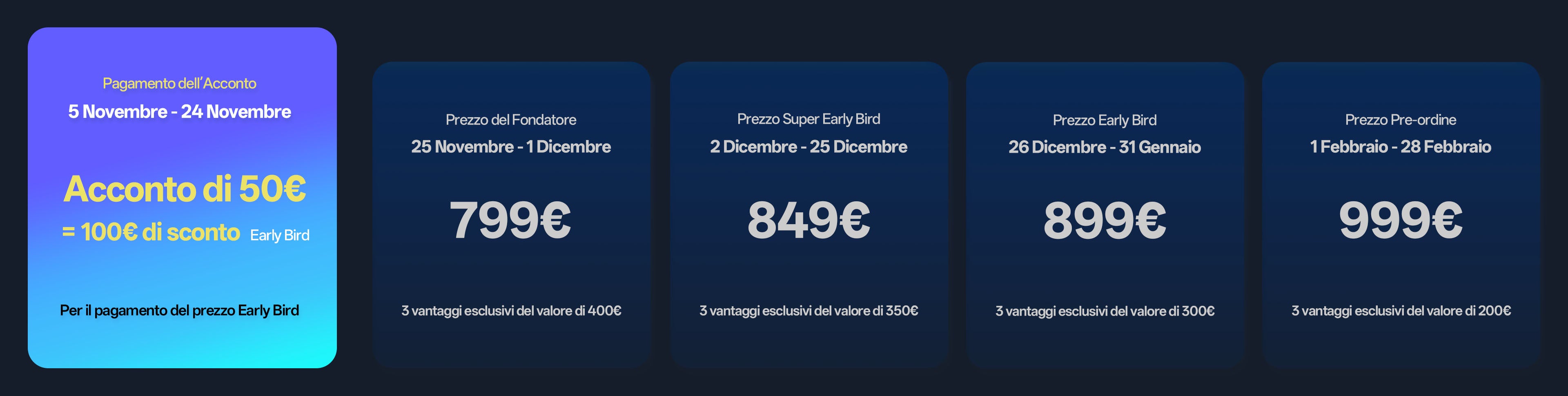 Pagamento dell'Acconto
5 Novembre - 24 Novembre

Acconto di 50€
= 100€ di sconto Early Bird

Per il pagamento del prezzo Early Bird

Prezzo del Fondatore
25 Novembre - 1 Dicembre

799€

3 vantaggi esclusivi del valore di 400€

Prezzo Super Early Bird
2 Dicembre - 25 Dicembre

849€

3 vantaggi esclusivi del valore di 350€

Prezzo Early Bird
26 Dicembre - 31 Gennaio

899€

3 vantaggi esclusivi del valore di 300€

Prezzo Pre-ordine
1 Febbraio - 28 Febbraio

999€

3 vantaggi esclusivi del valore di 200€