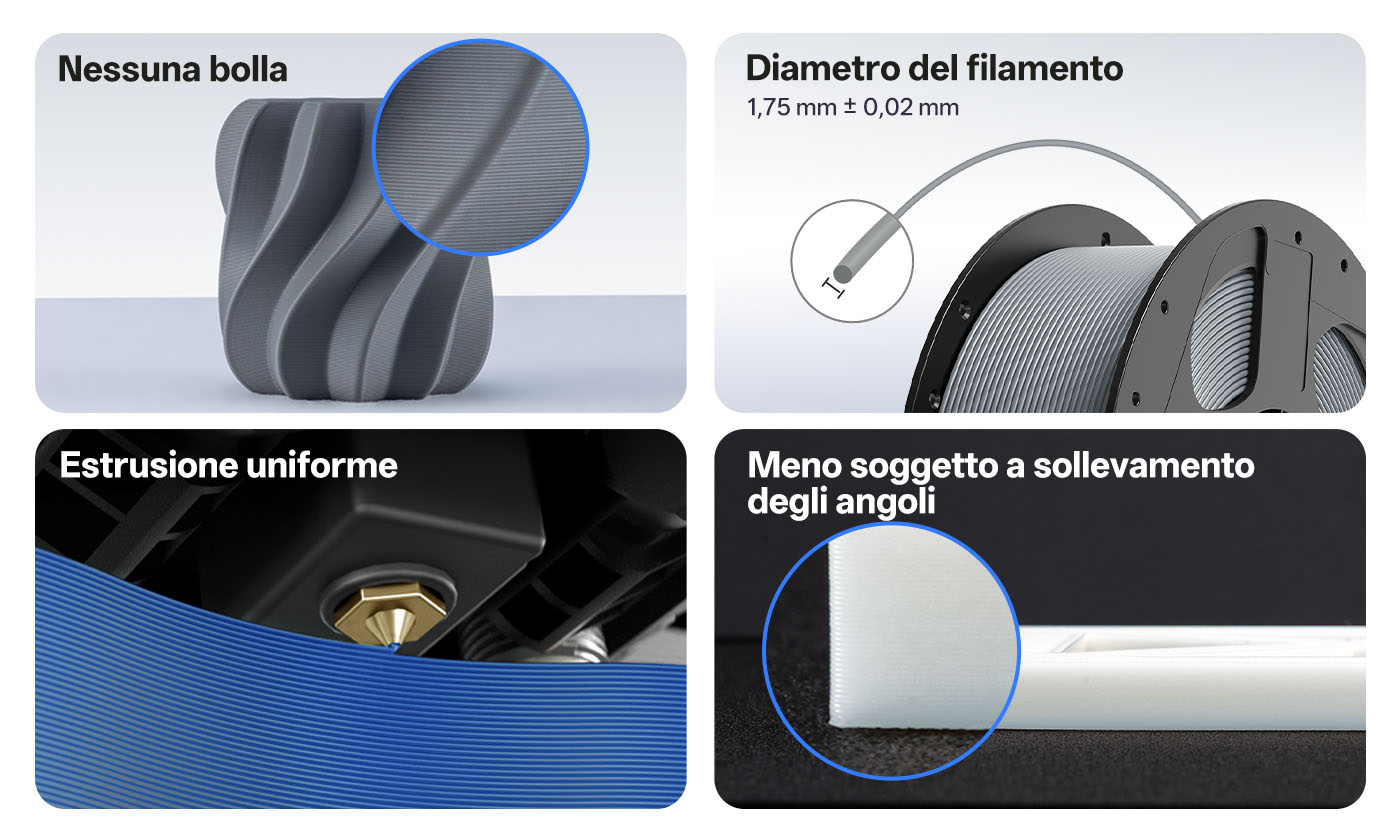 Nessuna bolla

Diametro del filamento
1,75 mm ± 0,02 mm

Estrusione uniforme

Meno soggetto a sollevamento degli angoli